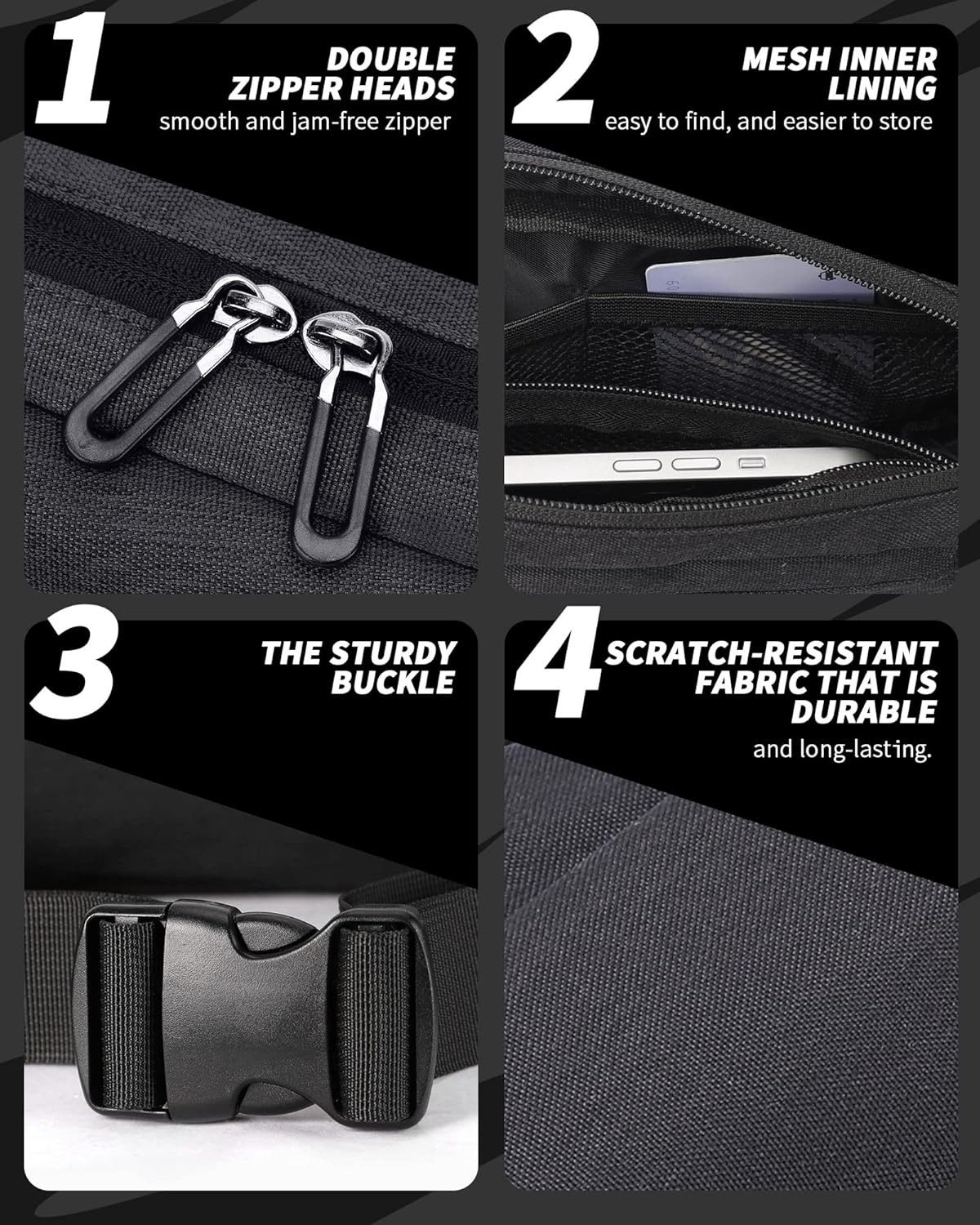 1
DOUBLE ZIPPER HEADS
smooth and jam-free zipper

2
MESH INNER LINING
easy to find, and easier to store

3
THE STURDY BUCKLE

4
SCRATCH-RESISTANT FABRIC THAT IS DURABLE
and long-lasting.